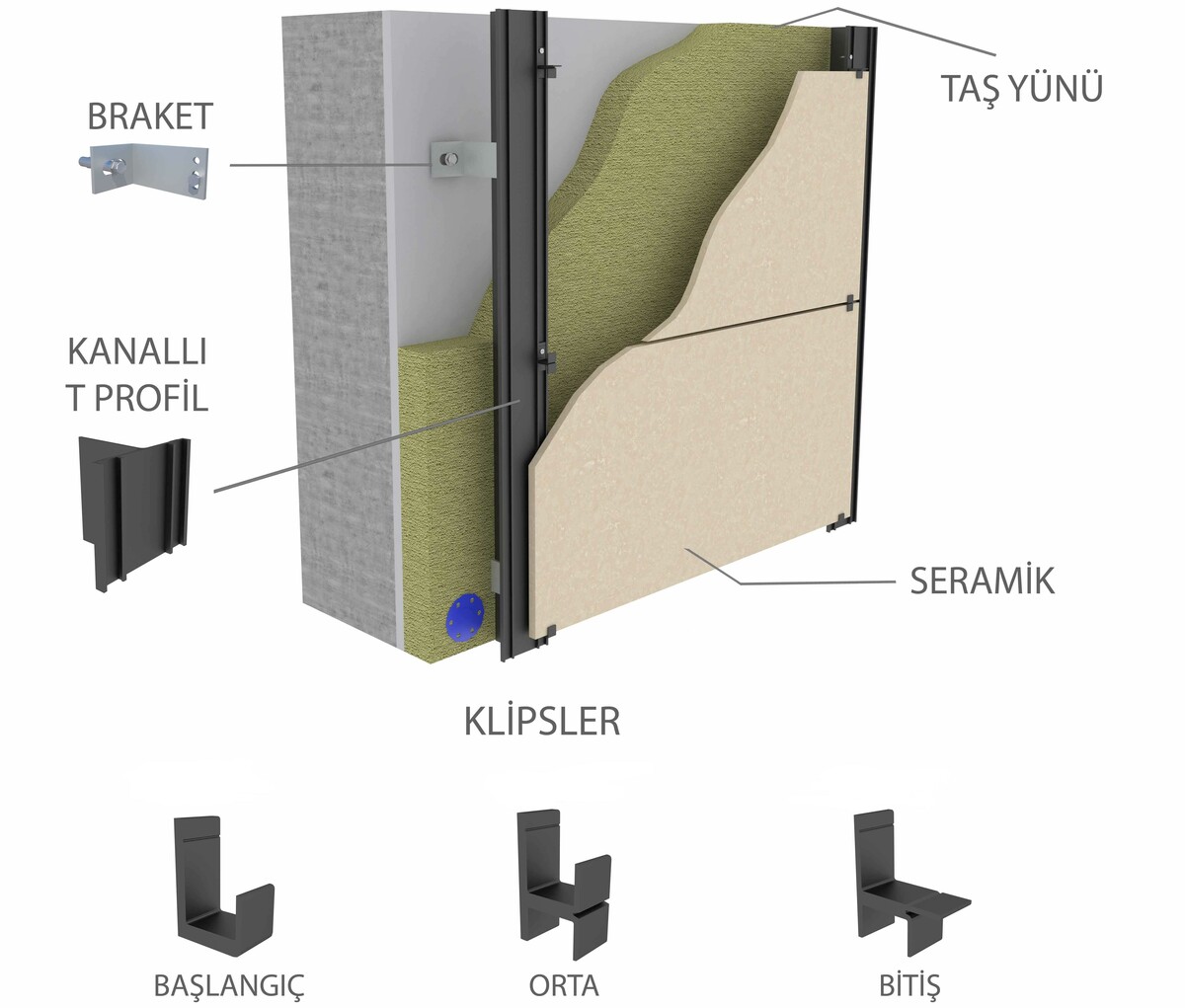 BRAKET

TAŞ YÜNÜ

KANALLI
T PROFİL

SERAMİK

KLİPSLER

BAŞLANGIÇ

ORTA

BİTİŞ