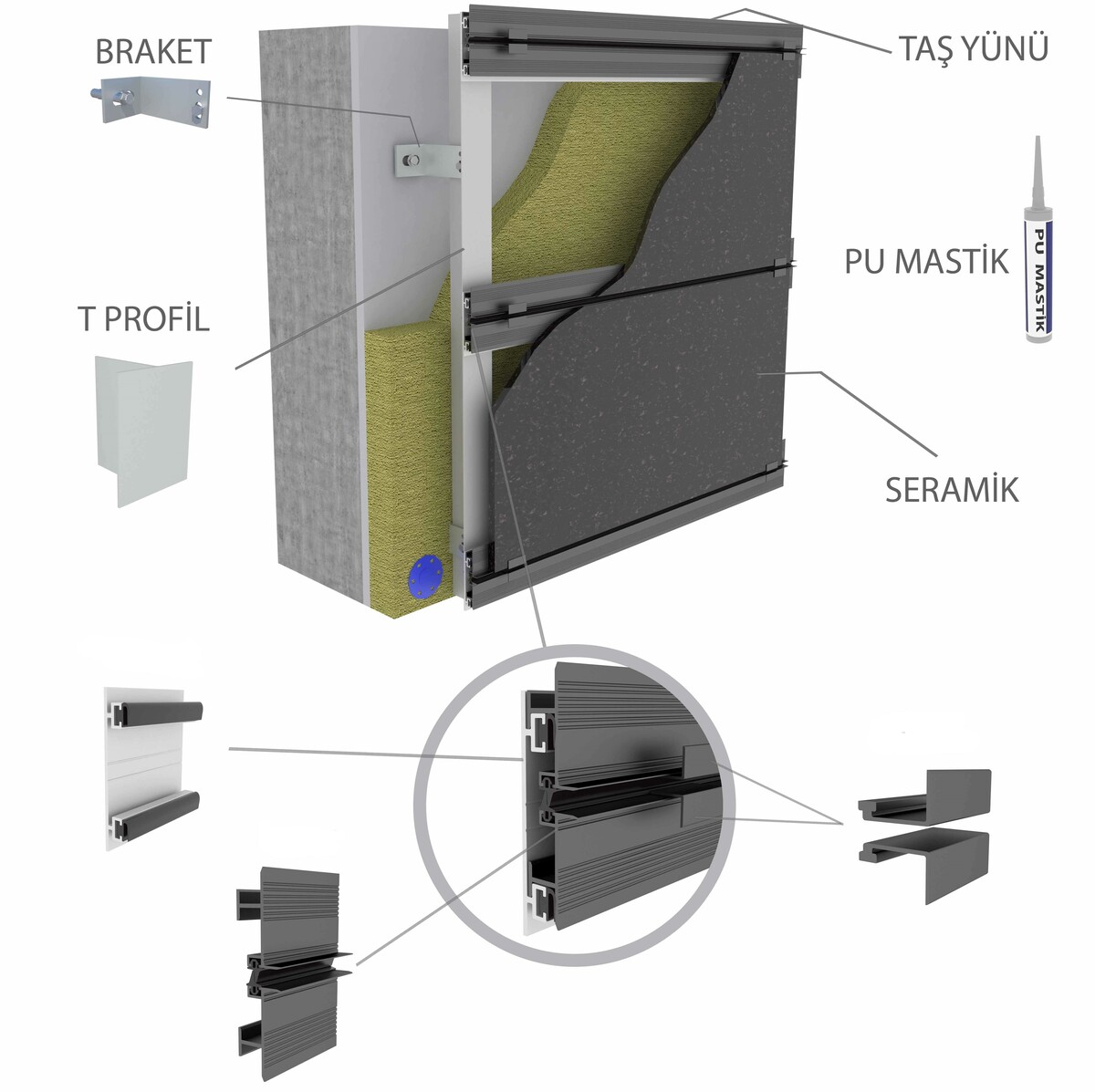 BRAKET

TAŞ YÜNÜ

PU MASTİK

PU MASTİK

T PROFİL

SERAMİK