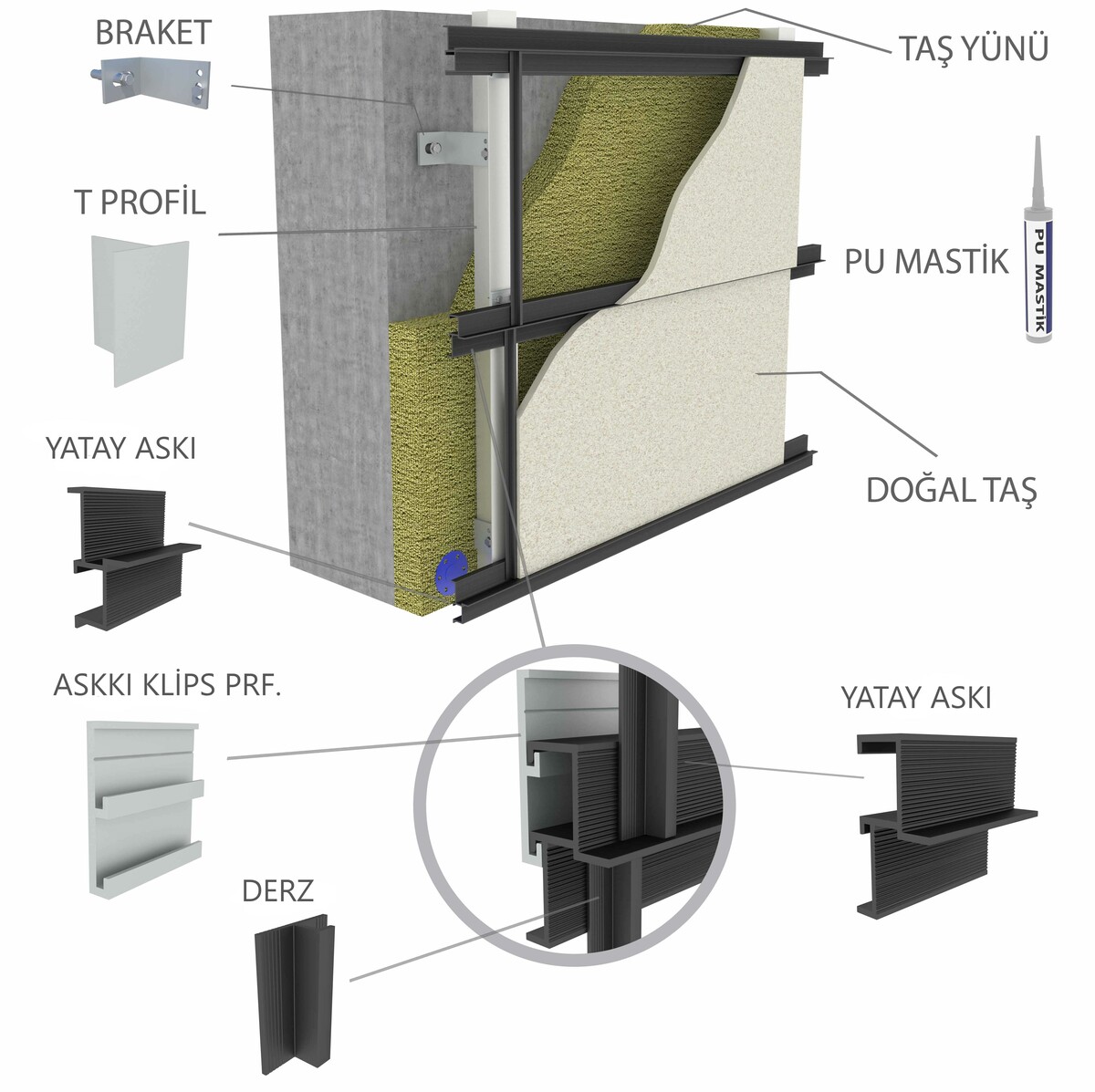 BRAKET

TAŞ YÜNÜ

T PROFİL

PU MASTİK

PU MASTİK

YATAY ASKI

DOĞAL TAŞ

ASKKI KLİPS PRF.

YATAY ASKI

DERZ